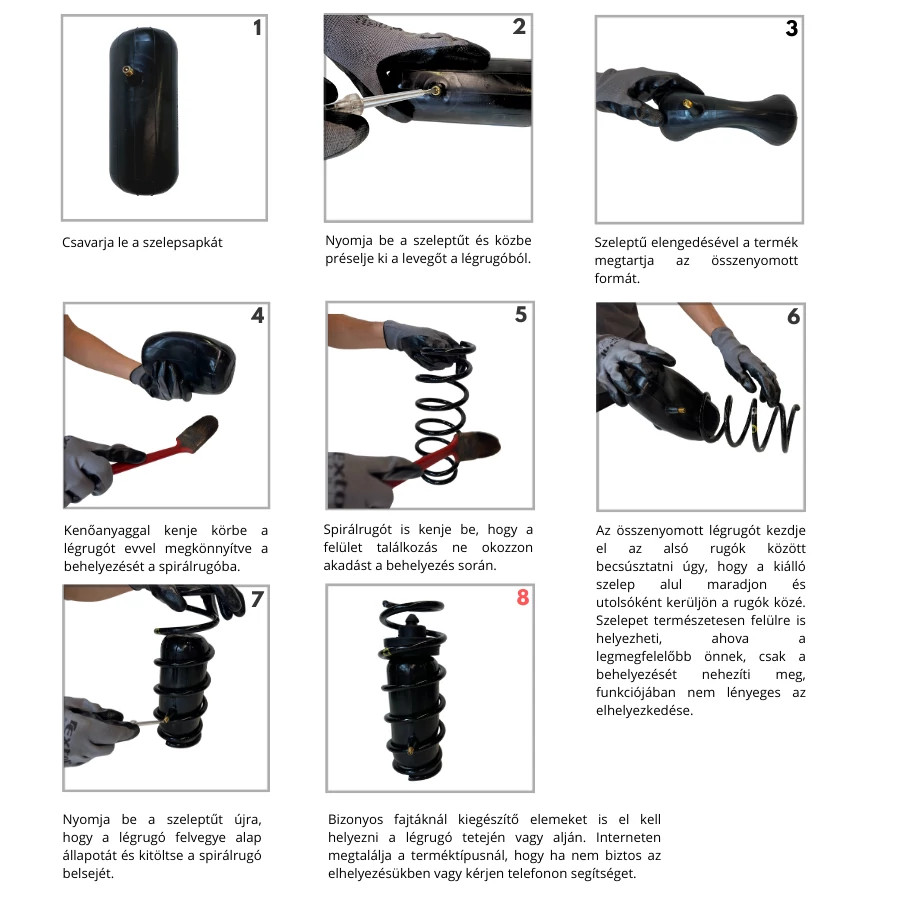 1

Csavarja le a szelepsapkát

2

Nyomja be a szeleptűt és közbe préselje ki a levegőt a légrugóból.

3

Szeleptű elengedésével a termék megtartja az összenyomott formát.

4

Kenőanyaggal kenje körbe a légrugót evvel megkönnyítve a behelyezését a spirálrugóba.

5

Spirálrugót is kenje be, hogy a felület találkozás ne okozzon akadást a behelyezés során.

6

Az összenyomott légrugót kezdje el az alsó rugók között becsúsztatni úgy, hogy a kiálló szelep alul maradjon és utolsóként kerüljön a rugók közé. Szelepet természetesen felülre is helyezheti, ahova a legmegfelelőbb önnek, csak a behelyezését nehezíti meg, funkciójában nem lényeges az elhelyezkedése.

7

Nyomja be a szeleptűt újra, hogy a légrugó felvegye alap állapotát és kitöltse a spirálrugó belsejét.

8

Bizonyos fajtáknál kiegészítő elemeket is el kell helyezni a légrugó tetején vagy alján. Interneten megtalálja a terméktípusnál, hogy ha nem biztos az elhelyezésükben vagy kérjen telefonon segítséget.